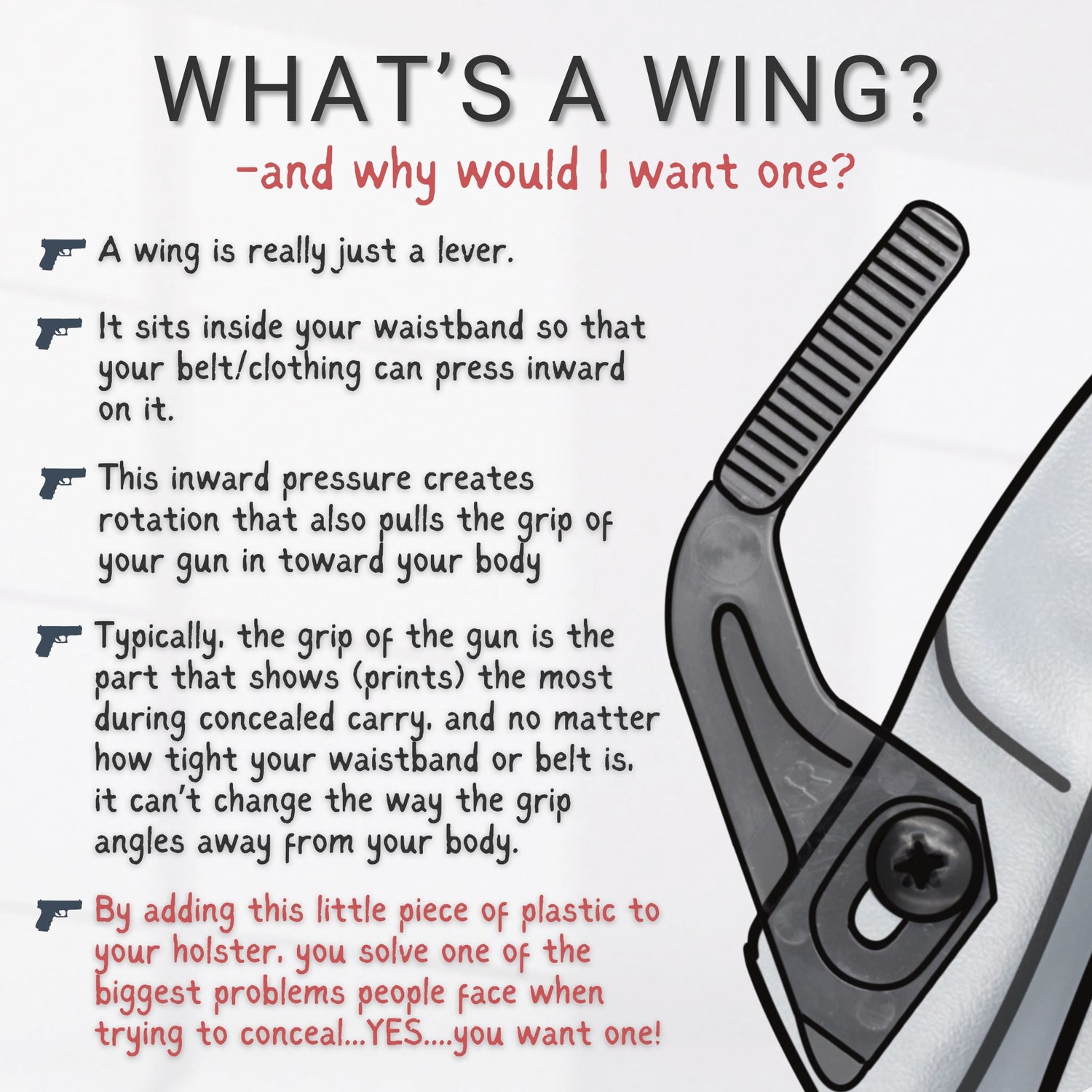 WHAT'S A WING?

-and why would I want one?

A wing is really just a lever.

It sits inside your waistband so that your belt/clothing can press inward on it.

This inward pressure creates rotation that also pulls the grip of your gun in toward your body

Typically, the grip of the gun is the part that shows (prints) the most during concealed carry, and no matter how tight your waistband or belt is, it can't change the way the grip angles away from your body.

By adding this little piece of plastic to your holster, you solve one of the biggest problems people face when trying to conceal...YES....you want one!